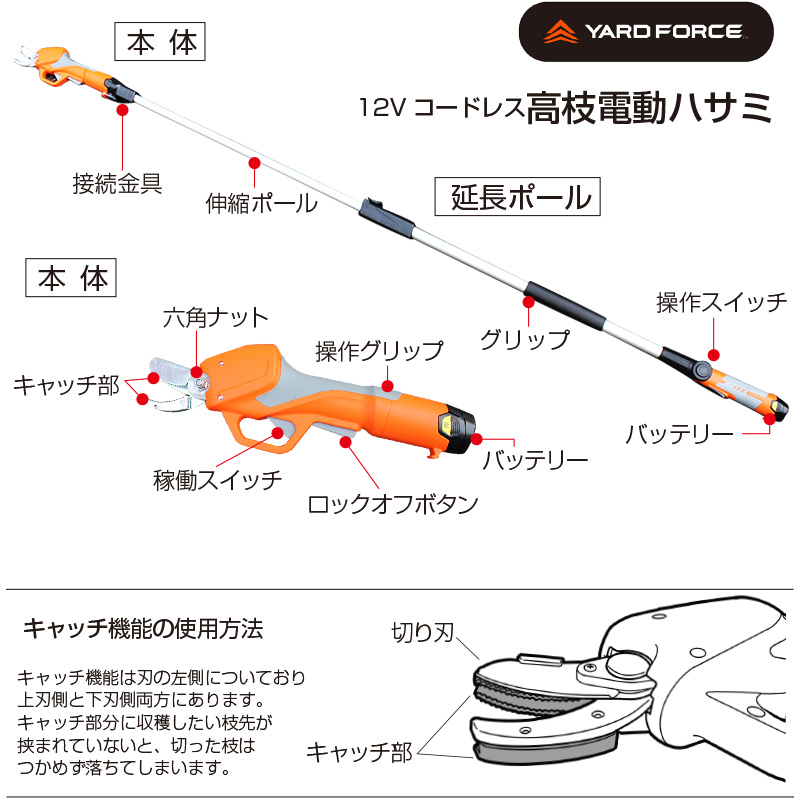 本 体

YARD FORCE

12V コードレス高枝電動ハサミ

接続金具

伸縮ポール

延長ポール

本 体

六角ナット

操作グリップ

グリップ

操作スイッチ

キャッチ部

バッテリー

バッテリー

稼働スイッチ

ロックオフボタン

キャッチ機能の使用方法

キャッチ機能は刃の左側についており上刃側と下刃側両方にあります。キャッチ部分に収穫したい枝先が挟まれていないと、切った枝はつかめず落ちてしまいます。

切り刃

キャッチ部