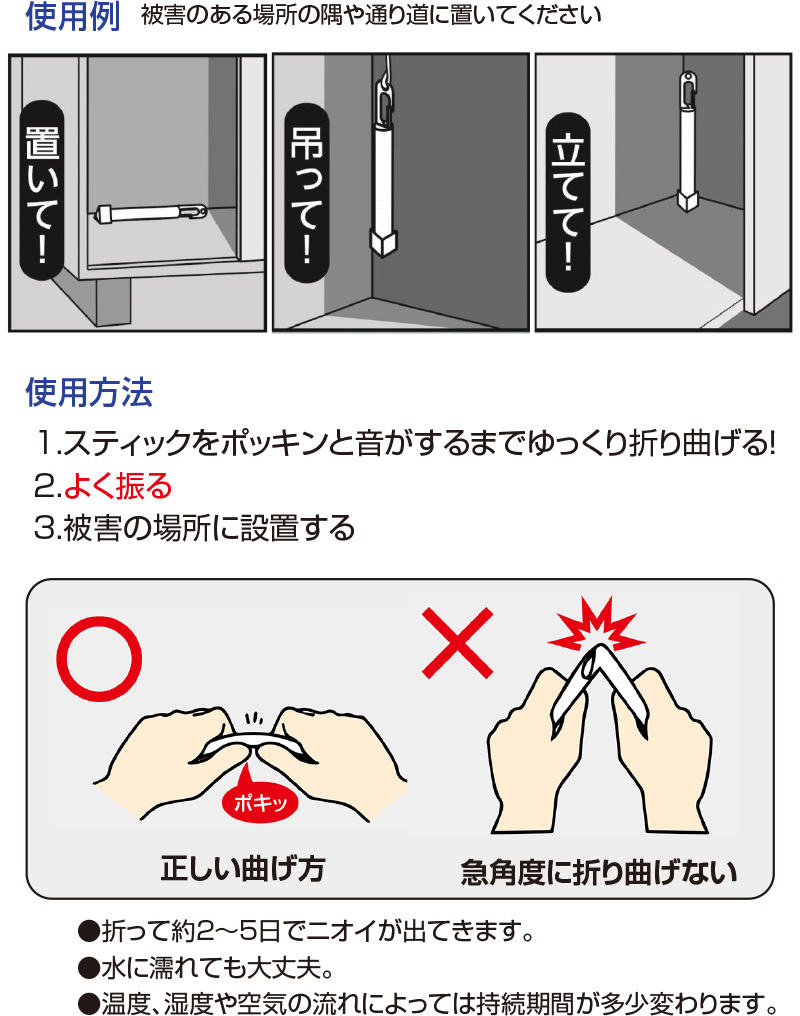 使用例 被害のある場所の隅や通り道に置いてください

置いて!

吊って!

立てて!

使用方法

1.スティックをポッキンと音がするまでゆっくり折り曲げる!

2.よく振る

3.被害の場所に設置する

ポキッ

正しい曲げ方

急角度に折り曲げない

●折って約2～5日でニオイが出てきます。

●水に濡れても大丈夫。

●温度、湿度や空気の流れによっては持続期間が多少変わります。