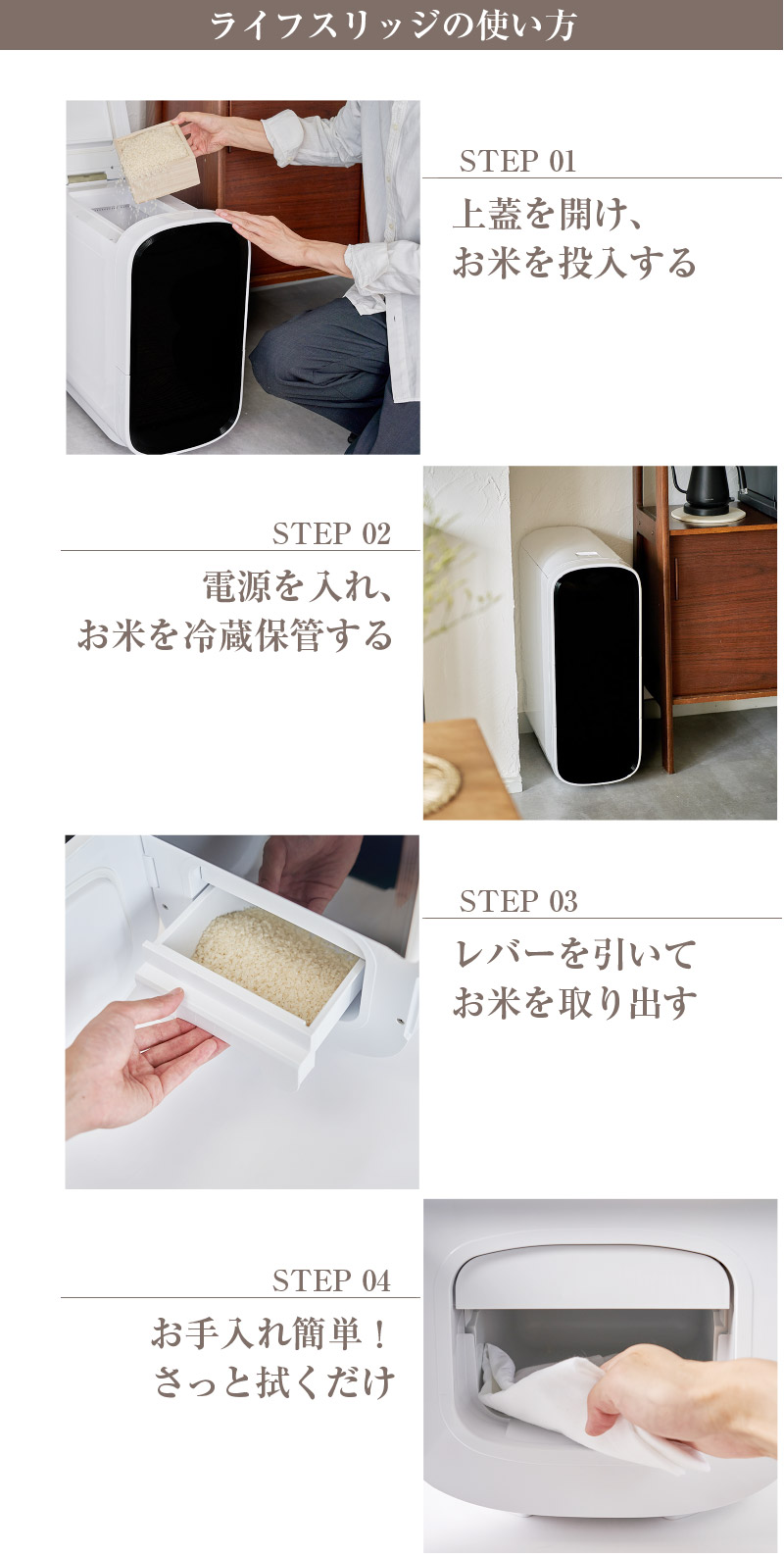 ライフスリッジの使い方

STEP 01

上蓋を開け、
お米を投入する

STEP 02

電源を入れ、
お米を冷蔵保管する

STEP 03

レバーを引いて
お米を取り出す

STEP 04

お手入れ簡単！
さっと拭くだけ