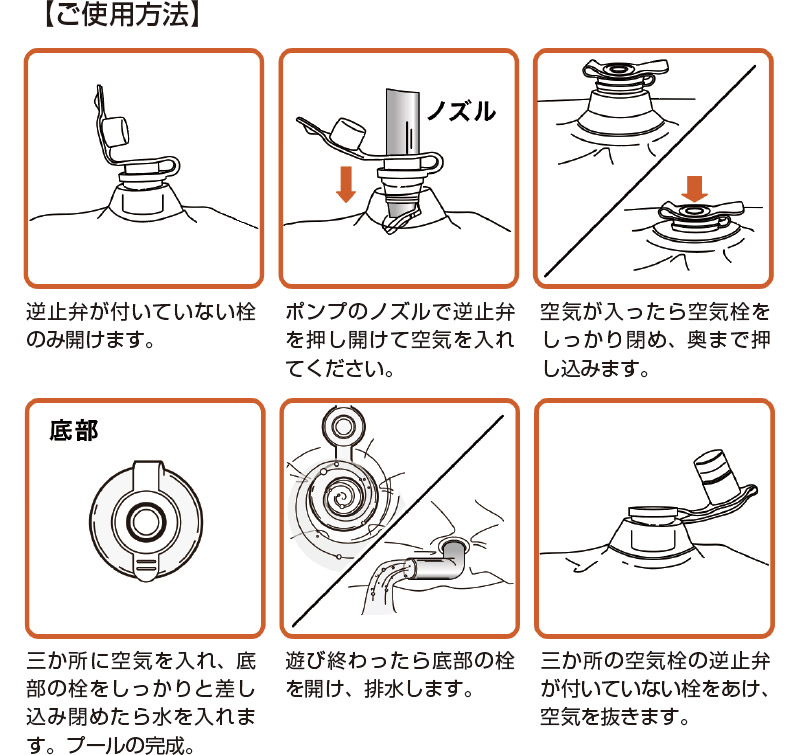 【ご使用方法】

逆止弁が付いていない栓のみ開けます。

ノズル

ポンプのノズルで逆止弁を押し開けて空気を入れてください。

空気が入ったら空気栓をしっかり閉め、奥まで押し込みます。

底部

三か所に空気を入れ、底部の栓をしっかりと差し込み閉めたら水を入れます。プールの完成。

遊び終わったら底部の栓を開け、排水します。

三か所の空気栓の逆止弁が付いていない栓をあけ、空気を抜きます。