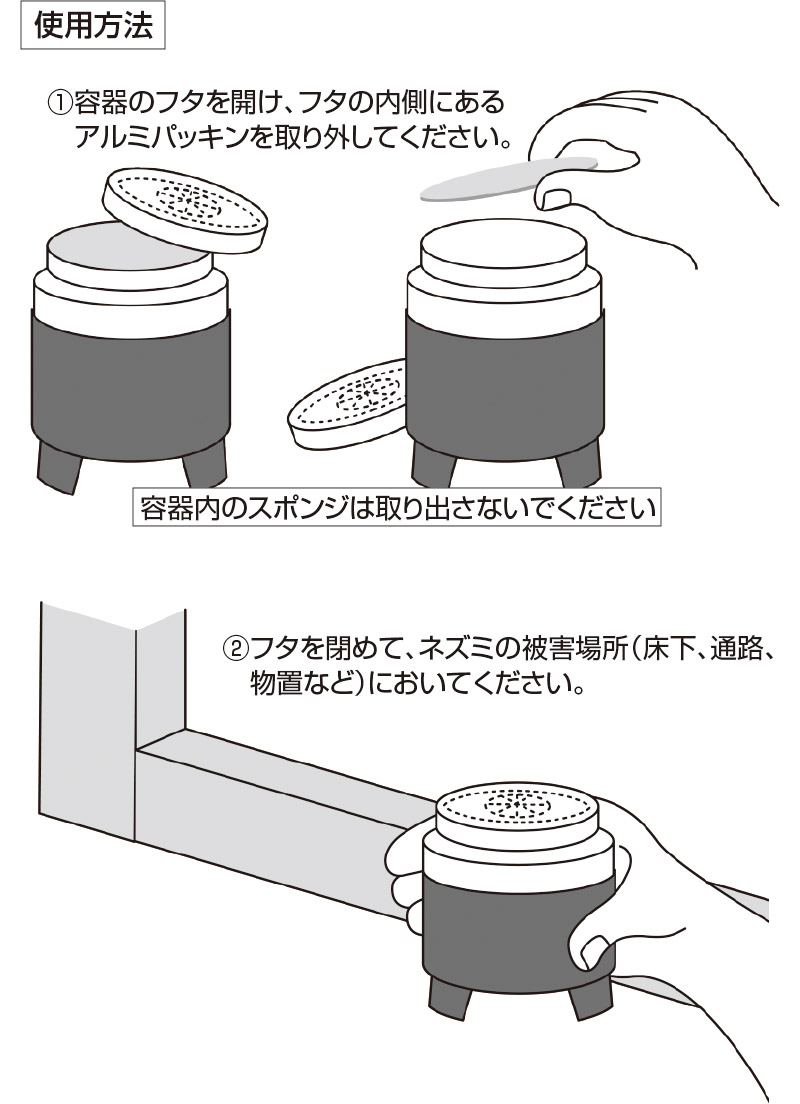 使用方法

①容器のフタを開け、フタの内側にあるアルミパッキンを取り外してください。

容器内のスポンジは取り出さないでください

②フタを閉めて、ネズミの被害場所(床下、通路、物置など)においてください。