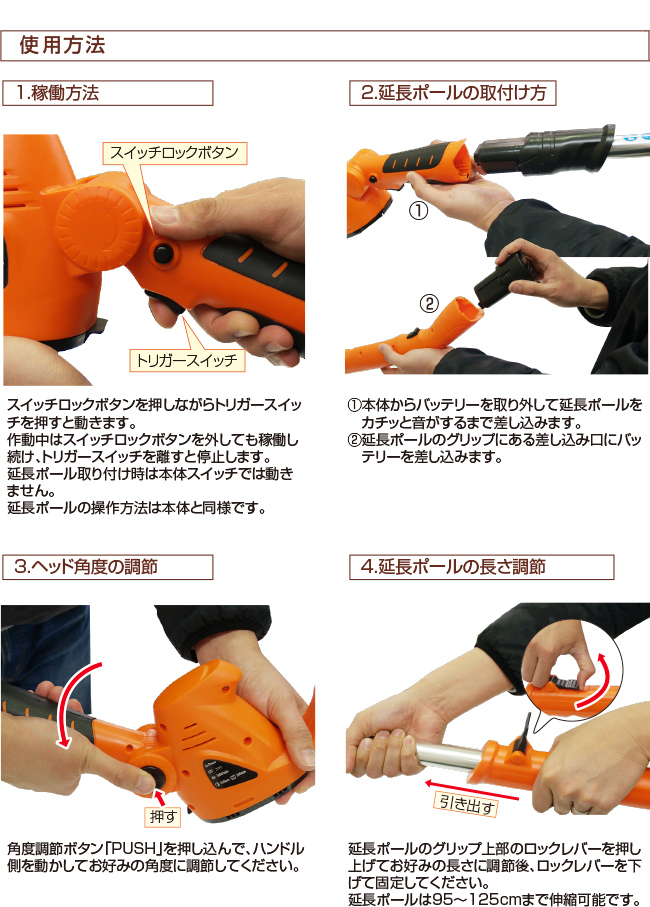 使用方法

1.稼働方法

スイッチロックボタン

トリガースイッチ

スイッチロックボタンを押しながらトリガースイッチを押すと動きます。
作動中はスイッチロックボタンを外しても稼働し続け、トリガースイッチを離すと停止します。
延長ポール取り付け時は本体スイッチでは動きません。
延長ポールの操作方法は本体と同様です。

2.延長ポールの取付け方

①

②

①本体からバッテリーを取り外して延長ポールをカチッと音がするまで差し込みます。
②延長ポールのグリップにある差し込み口にバッテリーを差し込みます。

3.ヘッド角度の調節

押す

角度調節ボタン「PUSH」を押し込んで、ハンドル側を動かしてお好みの角度に調節してください。

4.延長ポールの長さ調節

引き出す

延長ポールのグリップ上部のロックレバーを押し上げてお好みの長さに調節後、ロックレバーを下げて固定してください。
延長ポールは95～125cmまで伸縮可能です。